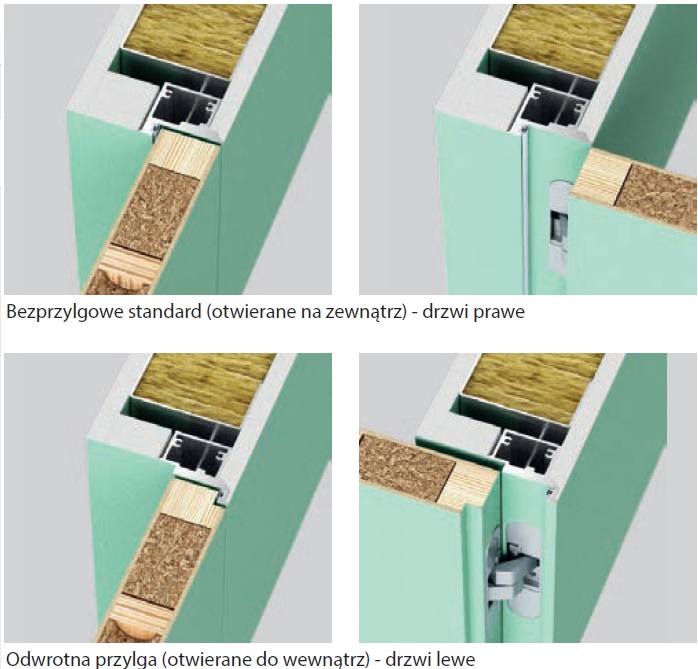 Bezprzylgowe standard (otwierane na zewnątrz) - drzwi prawe

Odwrotna przylga (otwierane do wewnątrz) - drzwi lewe